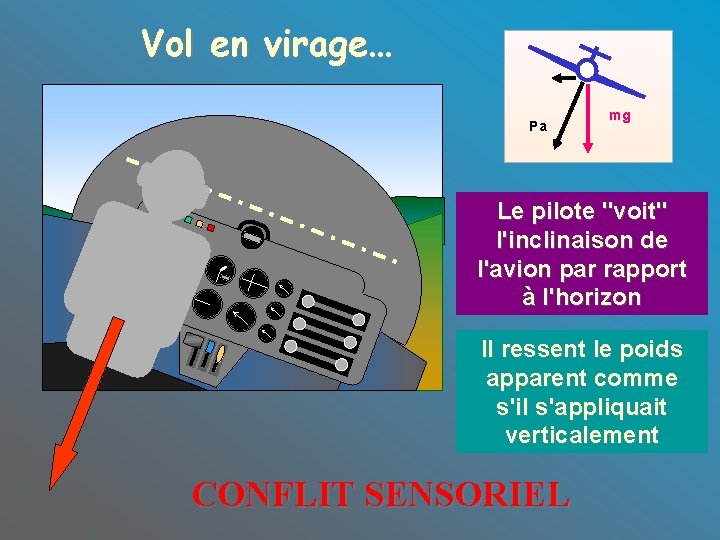 Vol en virage...

Pa

mg

Le pilote "voit" l'inclinaison de l'avion par rapport à l'horizon

Il ressent le poids apparent comme s'il s'appliquait verticalement

CONFLIT SENSORIEL