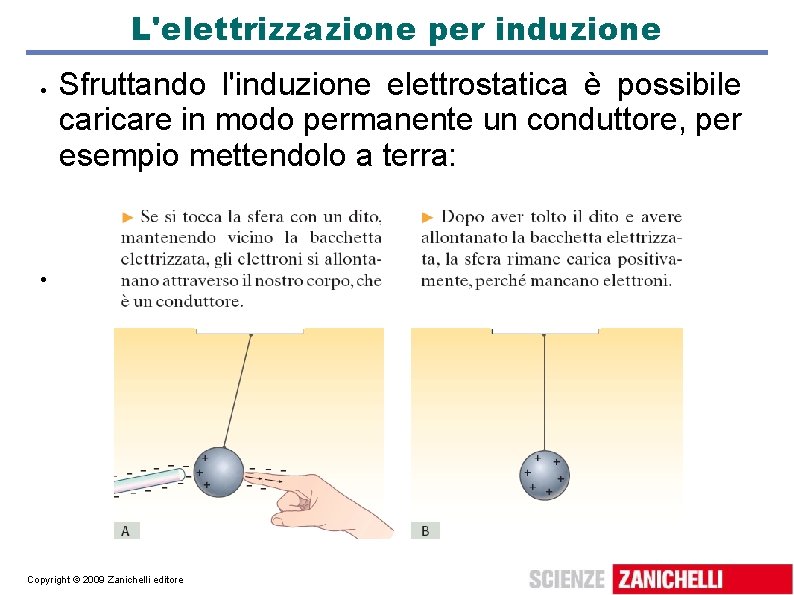 L'elettrizzazione per induzione

• Sfruttando l'induzione elettrostatica è possibile caricare in modo permanente un conduttore, per esempio mettendolo a terra:

•

► Se si tocca la sfera con un dito, mantenendo vicino la bacchetta elettrizzata, gli elettroni si allontanano attraverso il nostro corpo, che è un conduttore.

► Dopo aver tolto il dito e avere allontanato la bacchetta elettrizzata, la sfera rimane carica positivamente, perché mancano elettroni.

A

B

Copyright © 2009 Zanichelli editore

SCIENZE ZANICHELLI