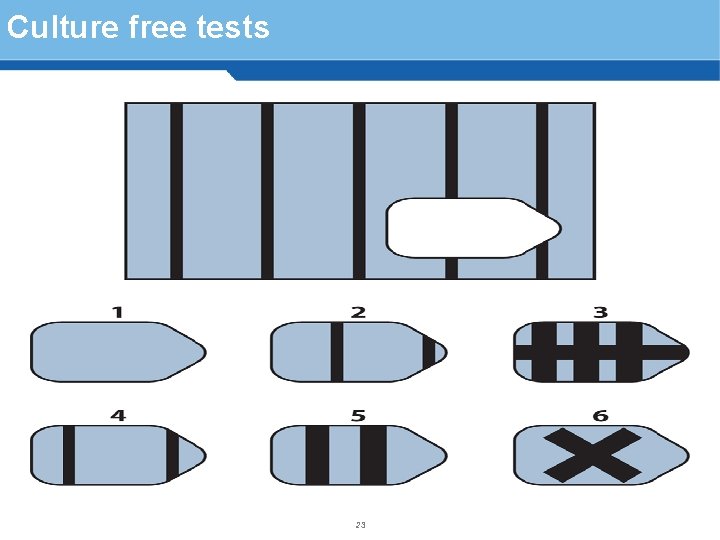 Culture free tests

1

2

3

4

5

6

23