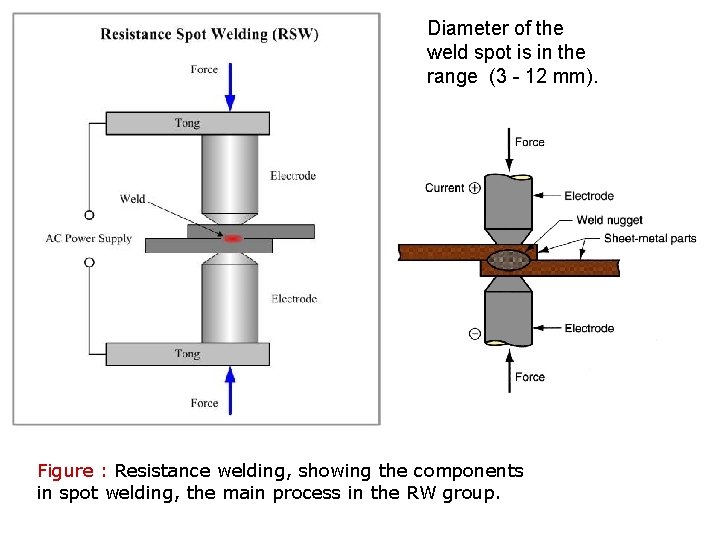 Resistance Spot Welding (RSW)

Force

Tong

Electrode

Weld

AC Power Supply

Electrode

Tong

Force

Diameter of the weld spot is in the range (3 - 12 mm).

Force

Current ⊕

Electrode

Weld nugget

Sheet-metal parts

⊖

Electrode

Force

Figure : Resistance welding, showing the components in spot welding, the main process in the RW group.