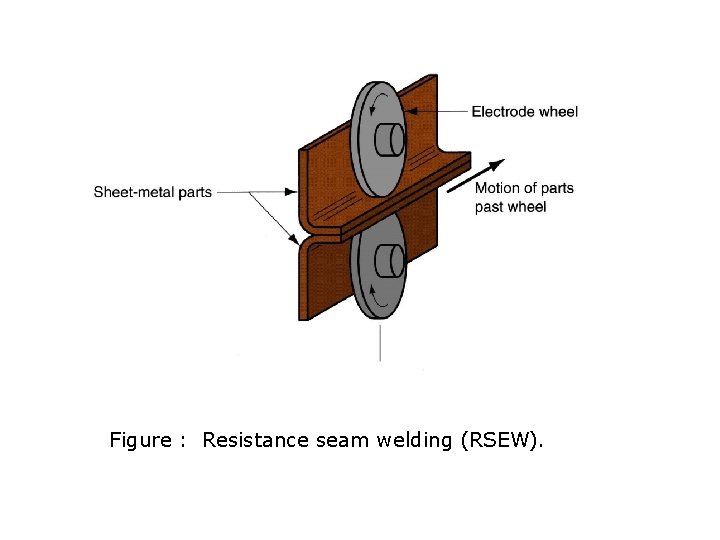 Electrode wheel

Sheet-metal parts

Motion of parts past wheel

Figure : Resistance seam welding (RSEW).