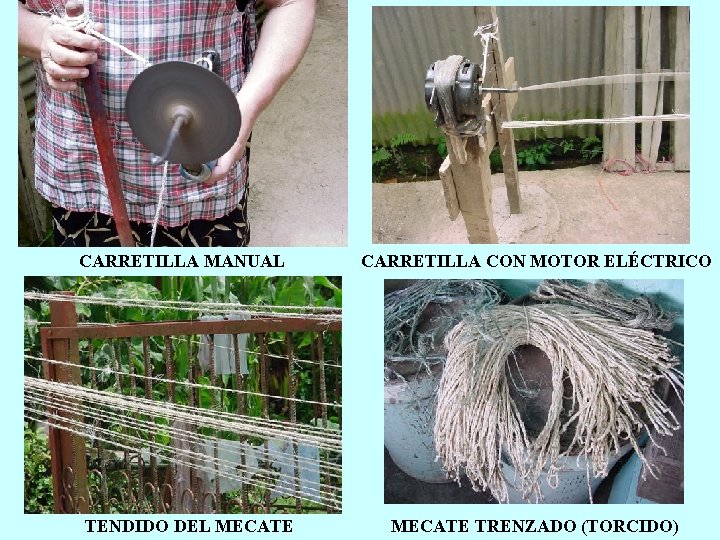 CARRETILLA MANUAL

CARRETILLA CON MOTOR ELÉCTRICO

TENDIDO DEL MECATE

MECATE TRENZADO (TORCIDO)