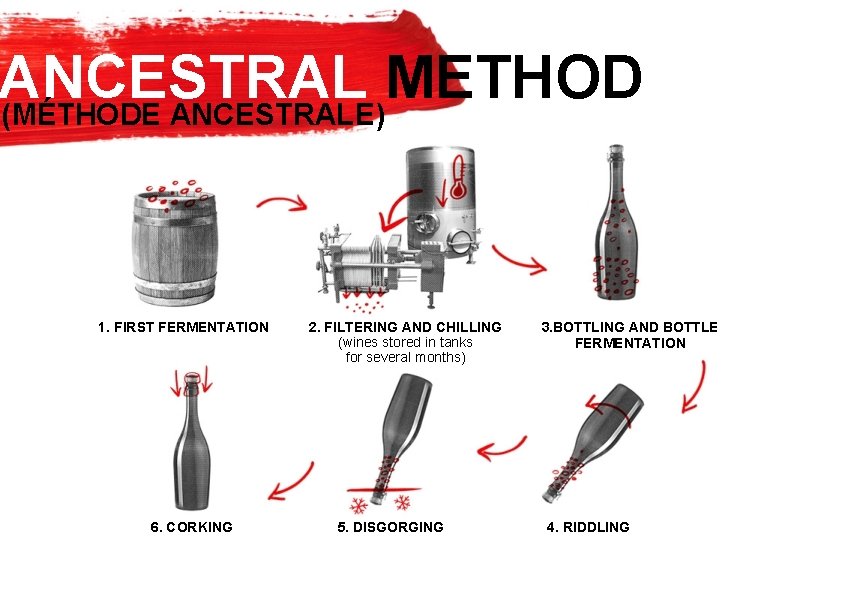 ANCESTRAL METHOD
(MÉTHODE ANCESTRALE)

1. FIRST FERMENTATION

2. FILTERING AND CHILLING
(wines stored in tanks for several months)

3.BOTTLING AND BOTTLE FERMENTATION

4. RIDDLING

5. DISGORGING

6. CORKING