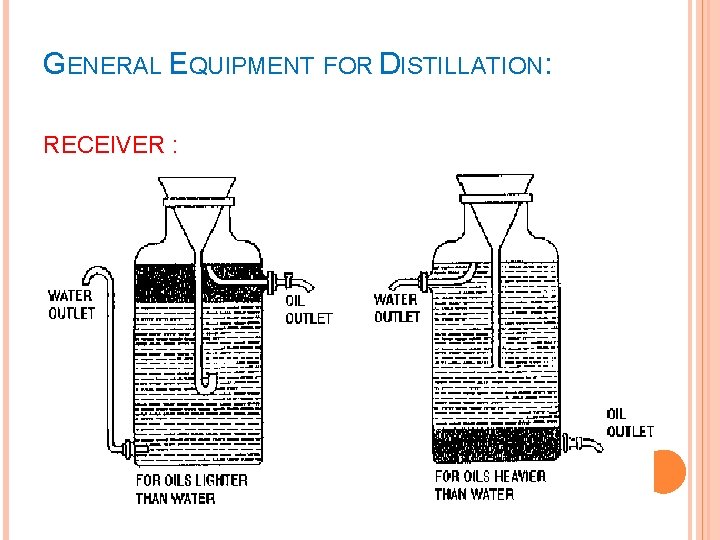 GENERAL EQUIPMENT FOR DISTILLATION:

RECEIVER :

WATER OUTLET

OIL OUTLET

FOR OILS LIGHTER THAN WATER

WATER OUTLET

OIL OUTLET

FOR OILS HEAVIER THAN WATER