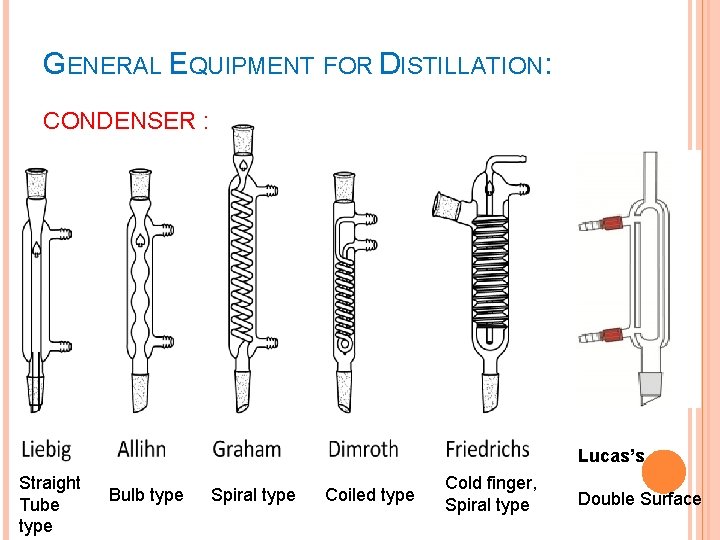 GENERAL EQUIPMENT FOR DISTILLATION:

CONDENSER :

Liebig

Straight Tube type

Allihn

Bulb type

Graham

Spiral type

Dimroth

Coiled type

Friedrichs

Cold finger, Spiral type

Lucas's

Double Surface