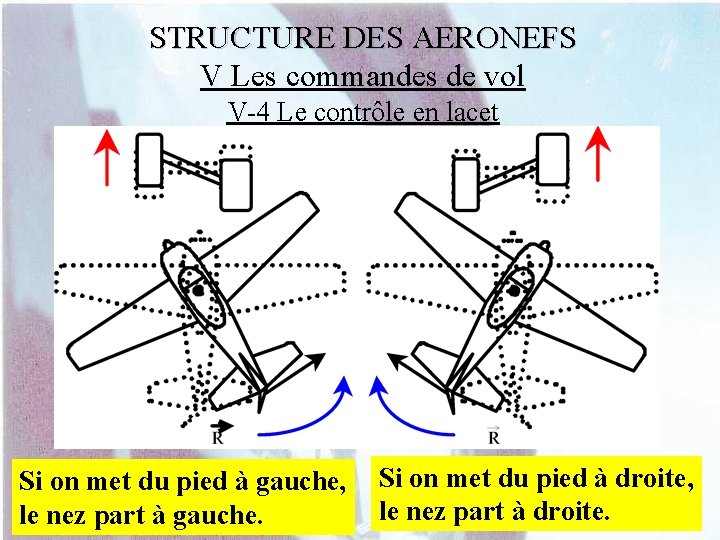 STRUCTURE DES AERONEFS
V Les commandes de vol
V-4 Le contrôle en lacet

$\vec{R}$

$\vec{R}$

Si on met du pied à gauche, le nez part à gauche.

Si on met du pied à droite, le nez part à droite.