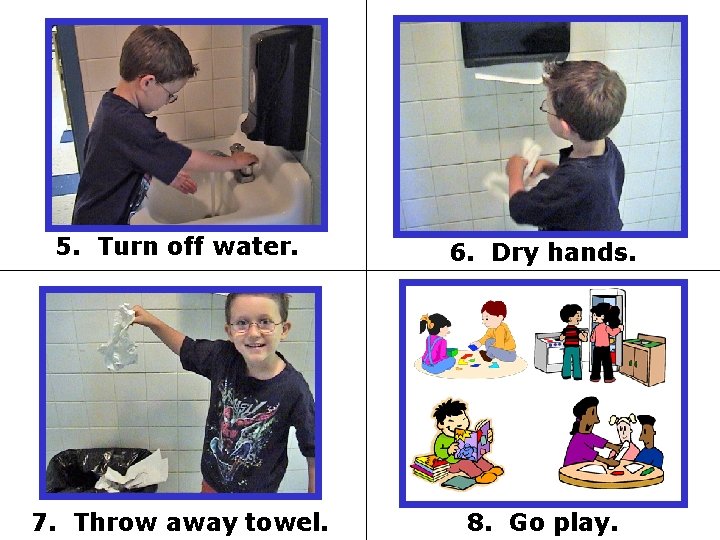 5. Turn off water.

6. Dry hands.

7. Throw away towel.

8. Go play.