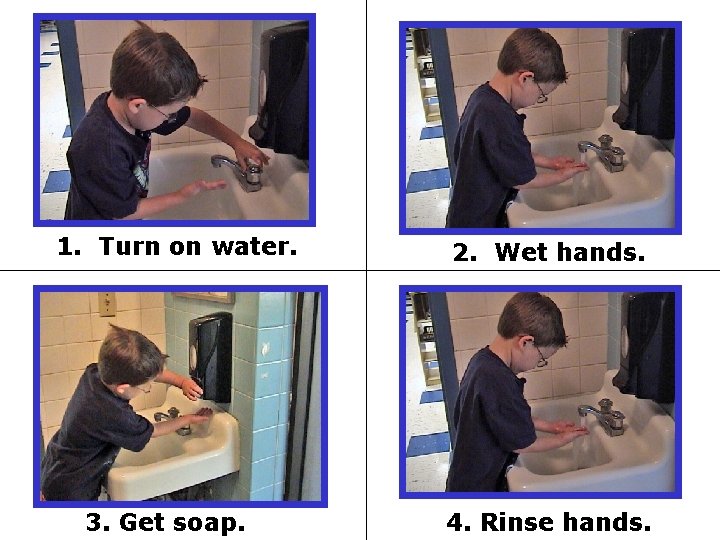 1. Turn on water.

2. Wet hands.

3. Get soap.

4. Rinse hands.