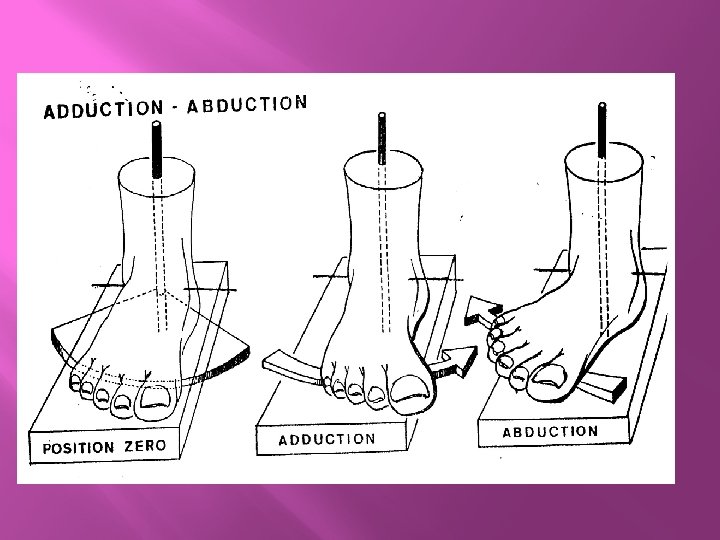 ADDUCTION - ABDUCTION

POSITION ZERO

ADDUCTION

ABDUCTION