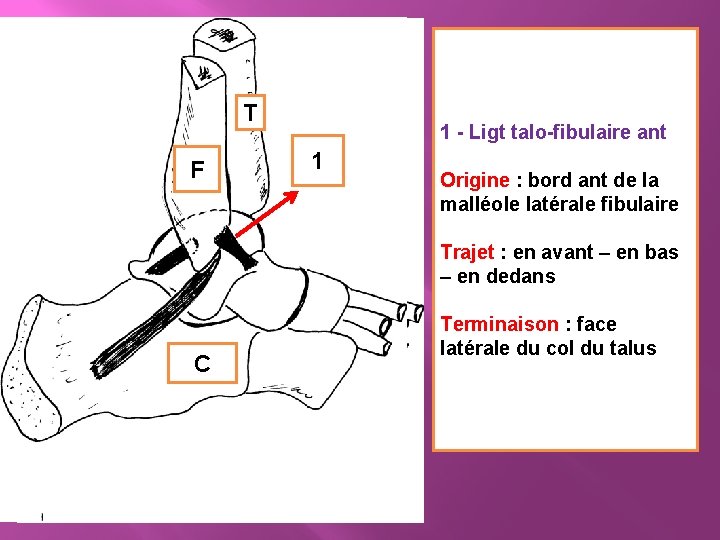 T

F

1

C

1 - Ligt talo-fibulaire ant

Origine : bord ant de la malléole latérale fibulaire

Trajet : en avant – en bas – en dedans

Terminaison : face latérale du col du talus