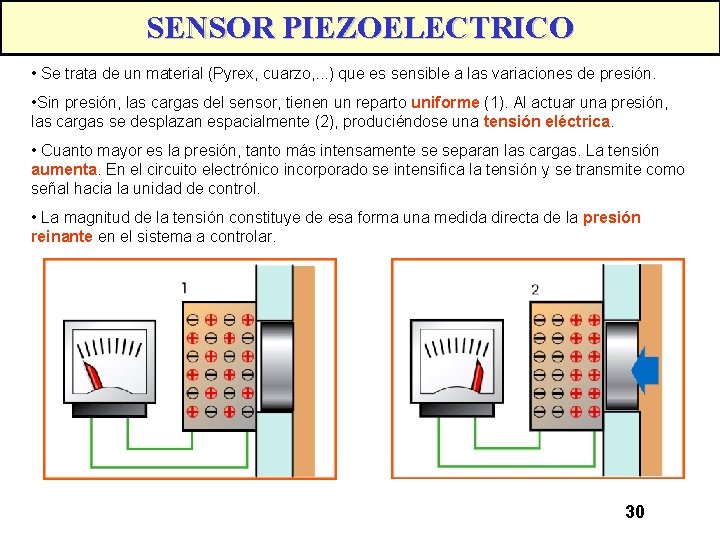 SENSOR PIEZOELECTRICO

• Se trata de un material (Pyrex, cuarzo,...) que es sensible a las variaciones de presión.

•Sin presión, las cargas del sensor, tienen un reparto uniforme (1). Al actuar una presión, las cargas se desplazan espacialmente (2), produciéndose una tensión eléctrica.

• Cuanto mayor es la presión, tanto más intensamente se separan las cargas. La tensión aumenta. En el circuito electrónico incorporado se intensifica la tensión y se transmite como señal hacia la unidad de control.

• La magnitud de la tensión constituye de esa forma una medida directa de la presión reinante en el sistema a controlar.

1

2

30