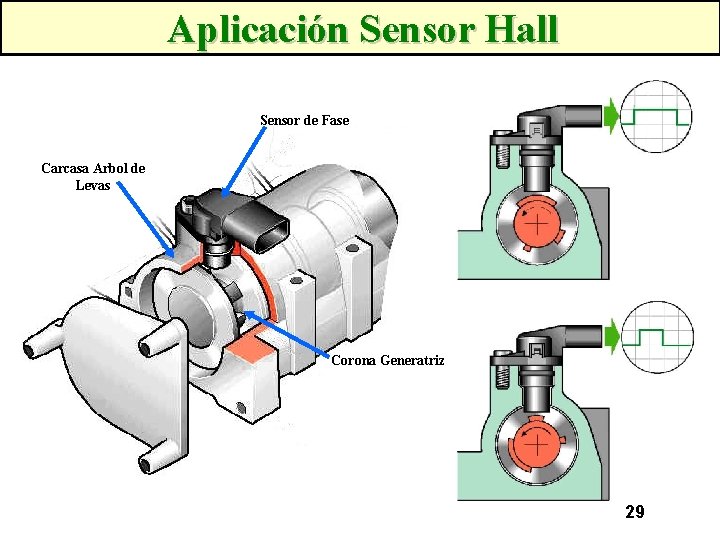 Aplicación Sensor Hall

Sensor de Fase

Carcasa Arbol de Levas

Corona Generatriz

29