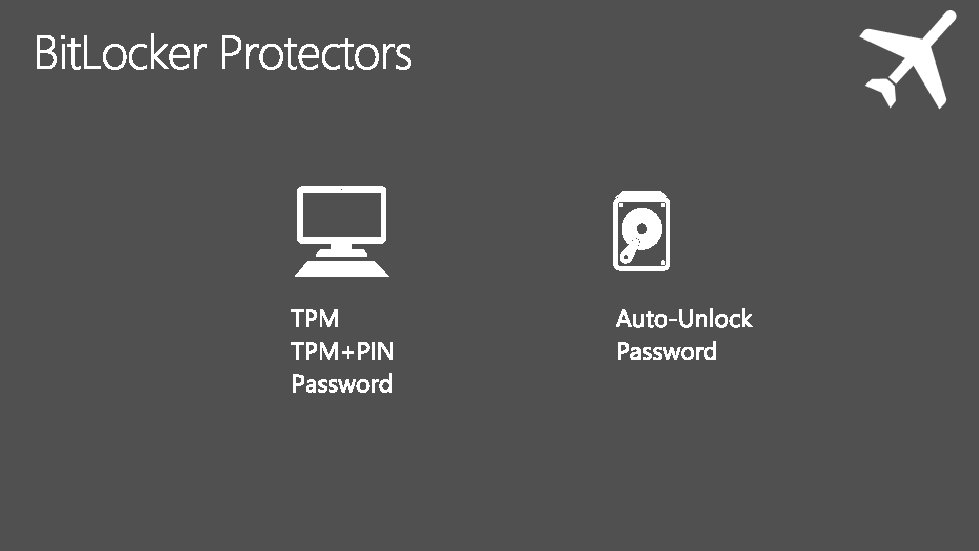 BitLocker Protectors

TPM
TPM+PIN
Password

Auto-Unlock
Password