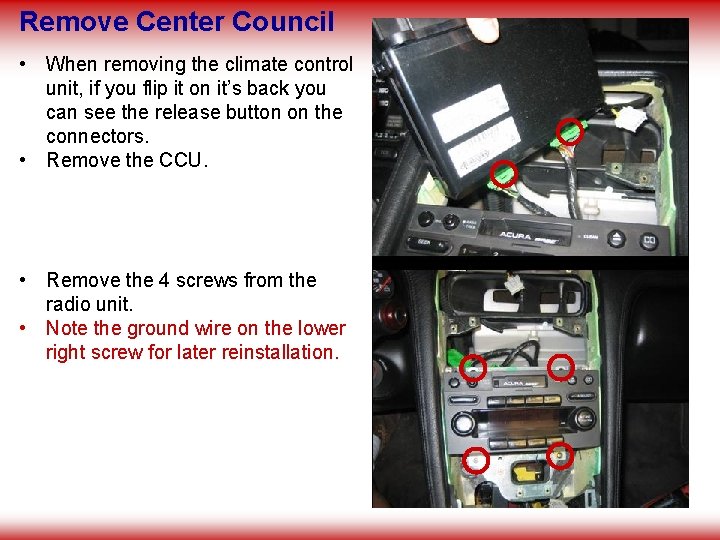 Remove Center Council

• When removing the climate control unit, if you flip it on it's back you can see the release button on the connectors.
• Remove the CCU.

• Remove the 4 screws from the radio unit.
• Note the ground wire on the lower right screw for later reinstallation.

ACURA

ACURA