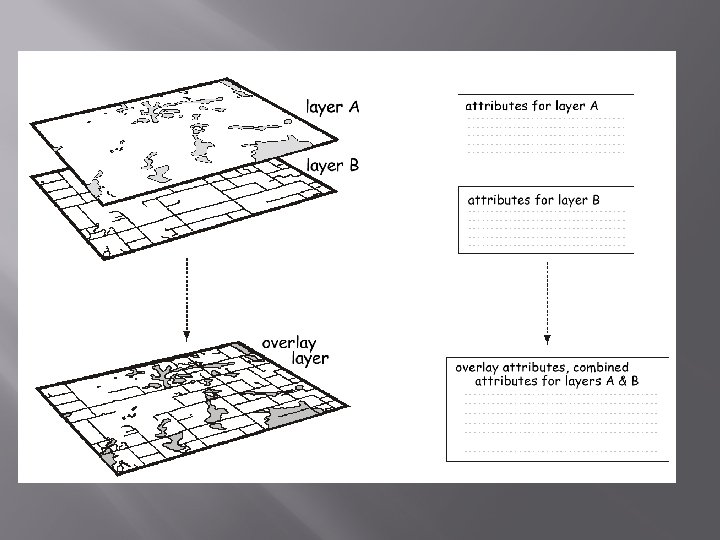 layer A

layer B

overlay layer

attributes for layer A

attributes for layer B

overlay attributes, combined attributes for layers A & B