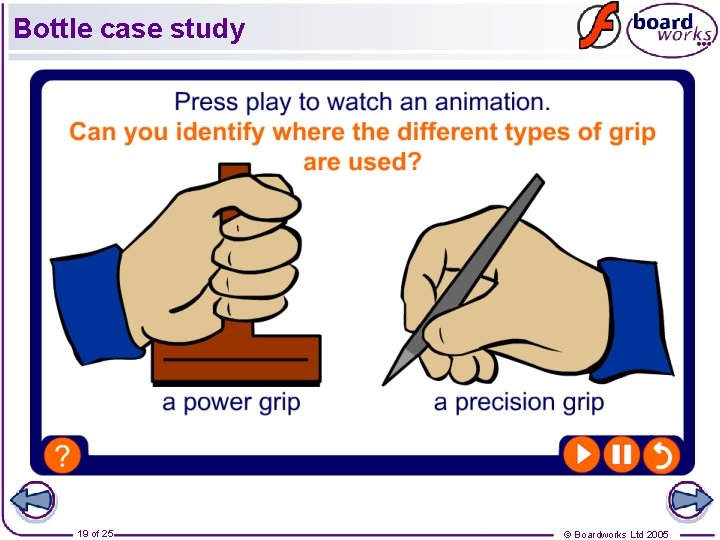 Bottle case study

board works

Press play to watch an animation.

Can you identify where the different types of grip are used?

a power grip

a precision grip

?

19 of 25

© Boardworks Ltd 2005