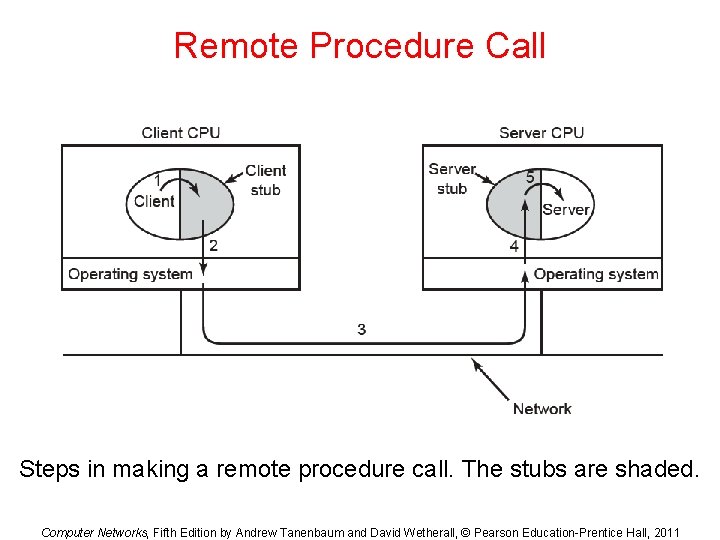 Remote Procedure Call

Client CPU

1

Client

Client stub

2

Operating system

Server CPU

Server stub

5

Server

4

Operating system

3

Network

Steps in making a remote procedure call. The stubs are shaded.

Computer Networks, Fifth Edition by Andrew Tanenbaum and David Wetherall, © Pearson Education-Prentice Hall, 2011