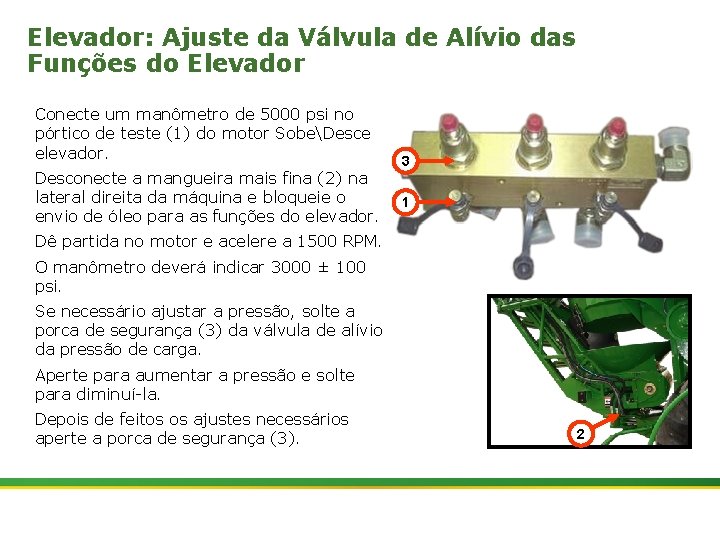 Elevador: Ajuste da Válvula de Alívio das Funções do Elevador

Conecte um manômetro de 5000 psi no pórtico de teste (1) do motor Sobe\Desce elevador.

Desconecte a mangueira mais fina (2) na lateral direita da máquina e bloqueie o envio de óleo para as funções do elevador.

Dê partida no motor e acelere a 1500 RPM.

O manômetro deverá indicar 3000 ± 100 psi.

Se necessário ajustar a pressão, solte a porca de segurança (3) da válvula de alívio da pressão de carga.

Aperte para aumentar a pressão e solte para diminuí-la.

Depois de feitos os ajustes necessários aperte a porca de segurança (3).

3

1

2