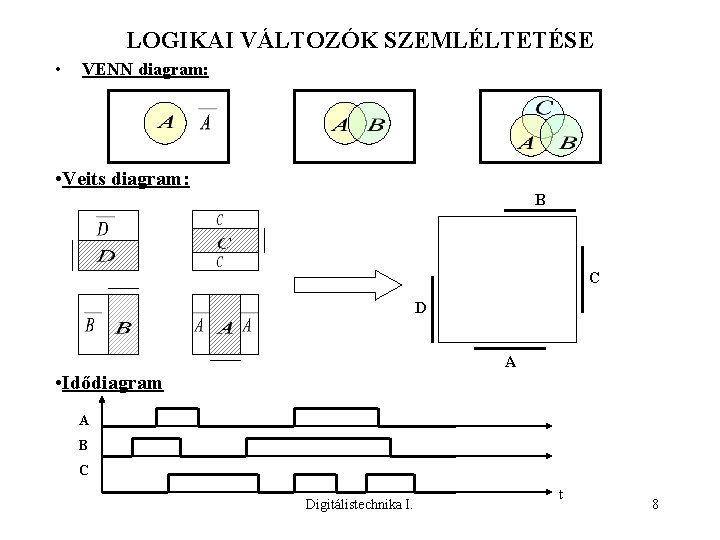 LOGIKAI VÁLTOZÓK SZEMLÉLTETÉSE

• VENN diagram:

$A$ $\overline{A}$

$A$ $B$

$C$ $A$ $B$

•Veits diagram:

$\overline{D}$
$D$

$\overline{C}$
$C$
$\overline{C}$

$\overline{B}$ $B$

$\overline{A}$ $A$ $\overline{A}$

B
C
D
A

•Idődiagram

A
B
C
t

Digitálistechnika I.

8