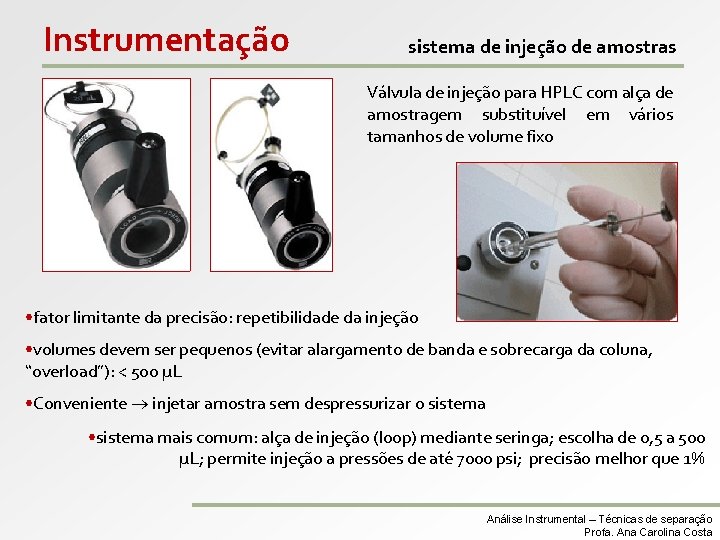 Instrumentação

sistema de injeção de amostras

Válvula de injeção para HPLC com alça de amostragem substituível em vários tamanhos de volume fixo

•fator limitante da precisão: repetibilidade da injeção

•volumes devem ser pequenos (evitar alargamento de banda e sobrecarga da coluna, "overload"): < 500 μL

•Conveniente → injetar amostra sem despressurizar o sistema

•sistema mais comum: alça de injeção (loop) mediante seringa; escolha de 0,5 a 500 μL; permite injeção a pressões de até 7000 psi; precisão melhor que 1%

Análise Instrumental – Técnicas de separação
Profa. Ana Carolina Costa