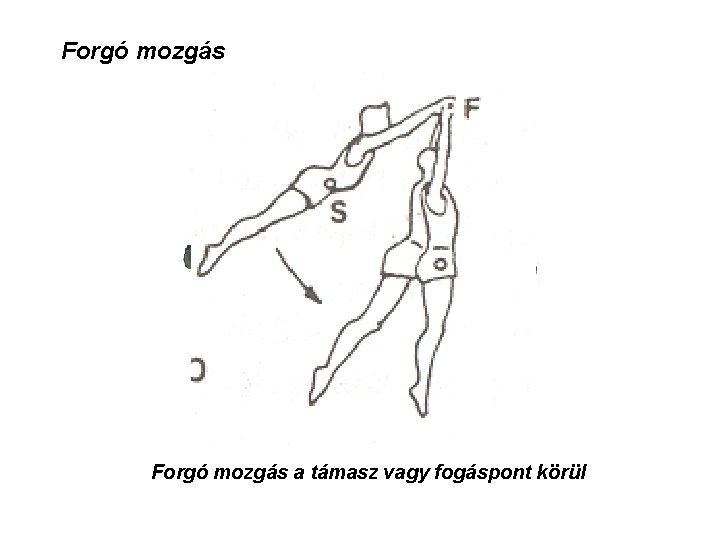 Forgó mozgás

F

S

Forgó mozgás a támasz vagy fogáspont körül