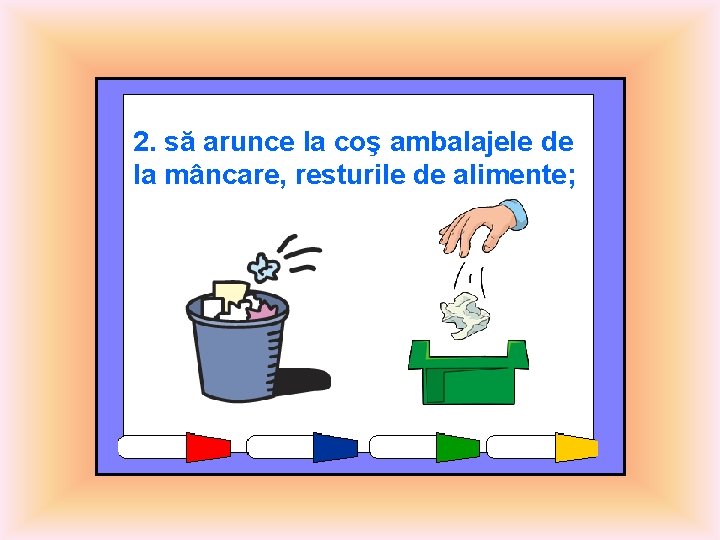 2. să arunce la coş ambalajele de la mâncare, resturile de alimente;