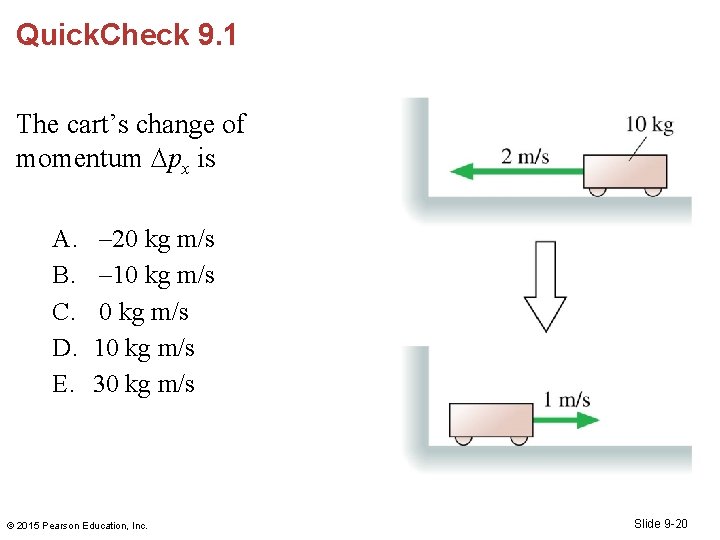 QuickCheck 9.1

The cart's change of momentum $\Delta p_x$ is

A. –20 kg m/s
B. –10 kg m/s
C. 0 kg m/s
D. 10 kg m/s
E. 30 kg m/s

10 kg
2 m/s
1 m/s

© 2015 Pearson Education, Inc.

Slide 9-20