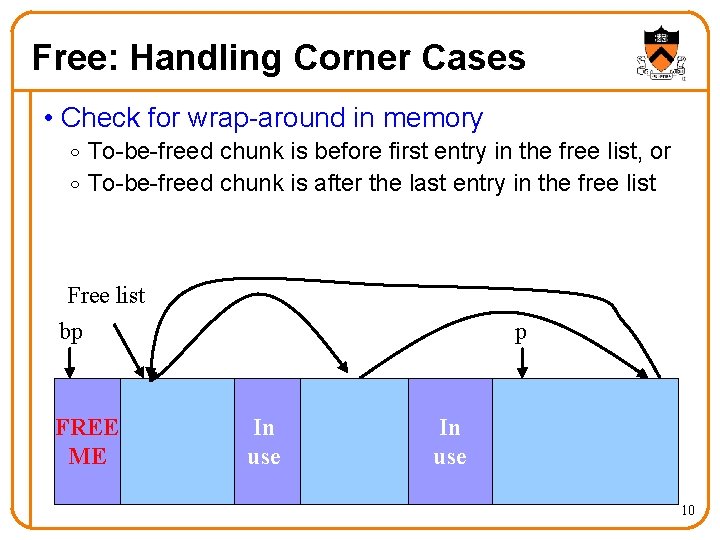 Free: Handling Corner Cases

• Check for wrap-around in memory
  ◦ To-be-freed chunk is before first entry in the free list, or
  ◦ To-be-freed chunk is after the last entry in the free list

Free list

bp

p

FREE ME

In use

In use

10