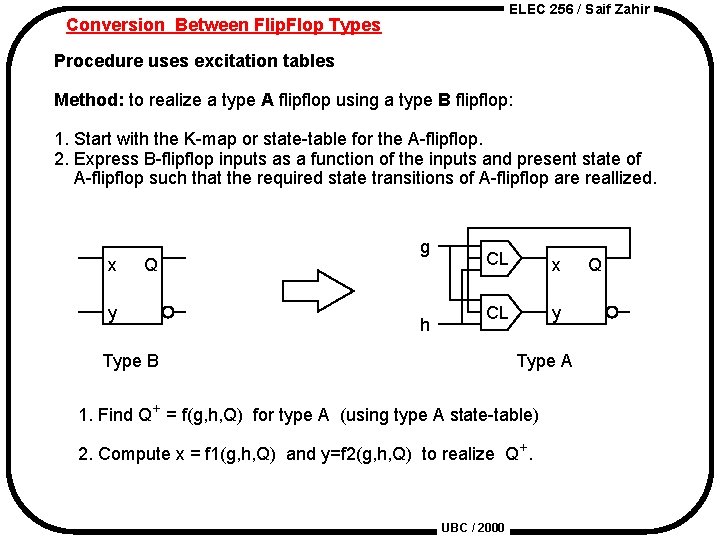 ELEC 256 / Saif Zahir

Conversion Between FlipFlop Types

Procedure uses excitation tables

Method: to realize a type A flipflop using a type B flipflop:

1. Start with the K-map or state-table for the A-flipflop.
2. Express B-flipflop inputs as a function of the inputs and present state of A-flipflop such that the required state transitions of A-flipflop are reallized.

x Q
y

Type B

g
h
CL
CL
x Q
y

Type A

1. Find $Q^+$ = f(g,h,Q) for type A (using type A state-table)

2. Compute x = f1(g,h,Q) and y=f2(g,h,Q) to realize $Q^+$.

UBC / 2000