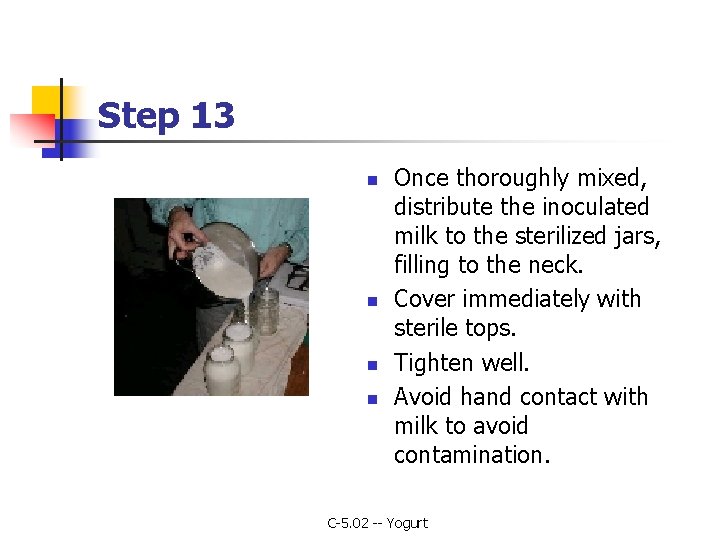 Step 13

- Once thoroughly mixed, distribute the inoculated milk to the sterilized jars, filling to the neck.
- Cover immediately with sterile tops.
- Tighten well.
- Avoid hand contact with milk to avoid contamination.

C-5.02 -- Yogurt