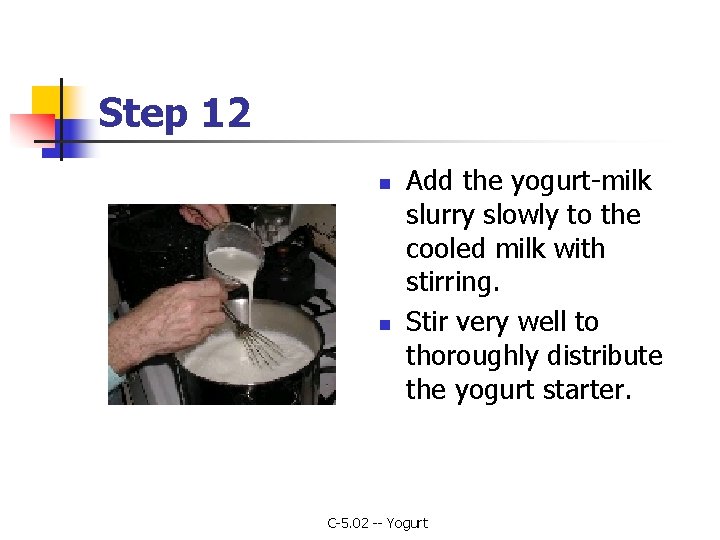 Step 12

- Add the yogurt-milk slurry slowly to the cooled milk with stirring.
- Stir very well to thoroughly distribute the yogurt starter.

C-5.02 -- Yogurt