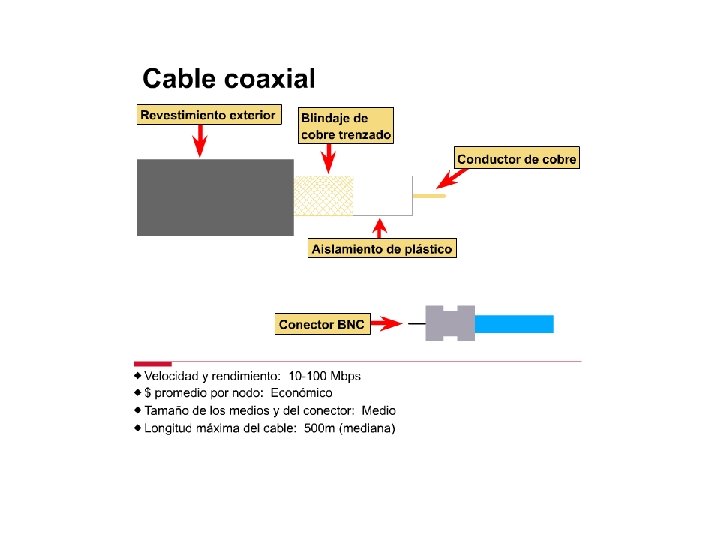 Cable coaxial

Revestimiento exterior

Blindaje de cobre trenzado

Conductor de cobre

Aislamiento de plástico

Conector BNC

◆ Velocidad y rendimiento: 10-100 Mbps
◆ $ promedio por nodo: Económico
◆ Tamaño de los medios y del conector: Medio
◆ Longitud máxima del cable: 500m (mediana)