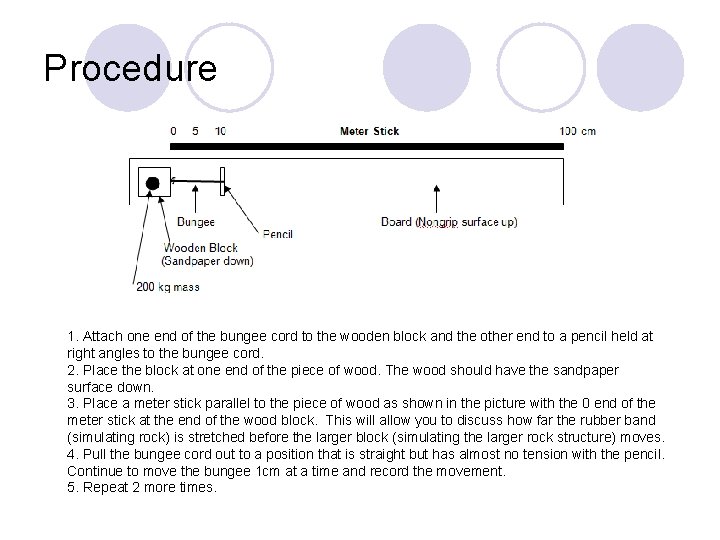 Procedure

0 5 10 Meter Stick 100 cm

Bungee

Pencil

Board (Nongrip surface up)

Wooden Block (Sandpaper down)

200 kg mass

1. Attach one end of the bungee cord to the wooden block and the other end to a pencil held at right angles to the bungee cord.
2. Place the block at one end of the piece of wood. The wood should have the sandpaper surface down.
3. Place a meter stick parallel to the piece of wood as shown in the picture with the 0 end of the meter stick at the end of the wood block. This will allow you to discuss how far the rubber band (simulating rock) is stretched before the larger block (simulating the larger rock structure) moves.
4. Pull the bungee cord out to a position that is straight but has almost no tension with the pencil. Continue to move the bungee 1cm at a time and record the movement.
5. Repeat 2 more times.