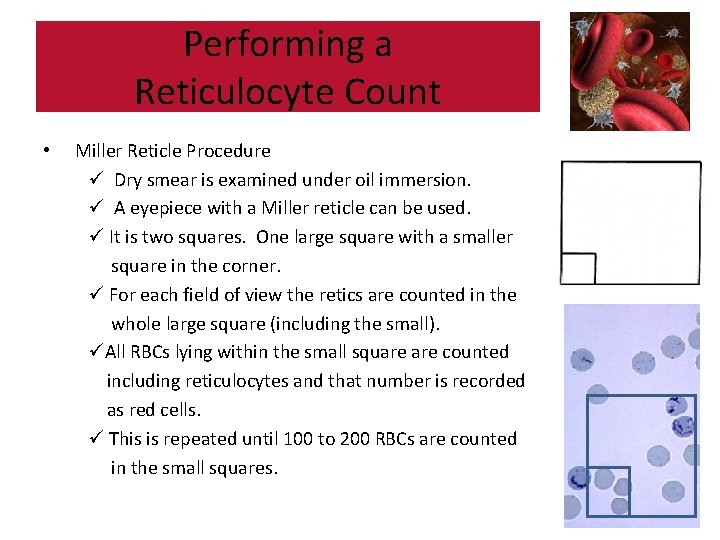 Performing a Reticulocyte Count

• Miller Reticle Procedure
✓ Dry smear is examined under oil immersion.
✓ A eyepiece with a Miller reticle can be used.
✓ It is two squares. One large square with a smaller square in the corner.
✓ For each field of view the retics are counted in the whole large square (including the small).
✓ All RBCs lying within the small square are counted including reticulocytes and that number is recorded as red cells.
✓ This is repeated until 100 to 200 RBCs are counted in the small squares.