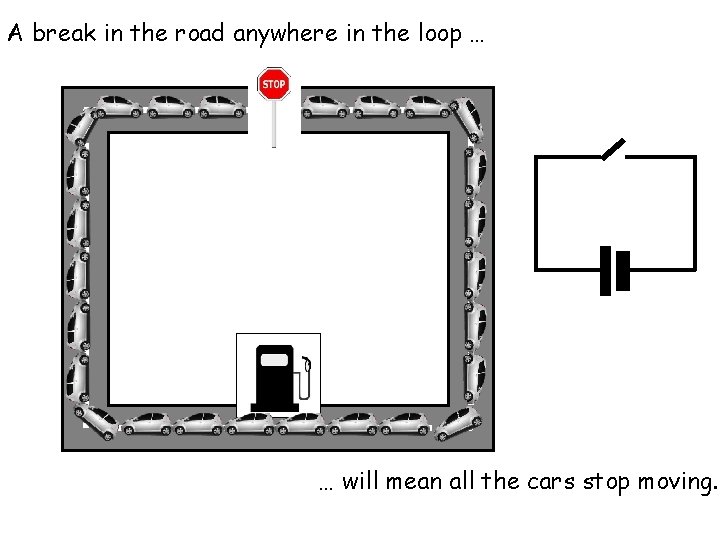 A break in the road anywhere in the loop …

STOP

… will mean all the cars stop moving.