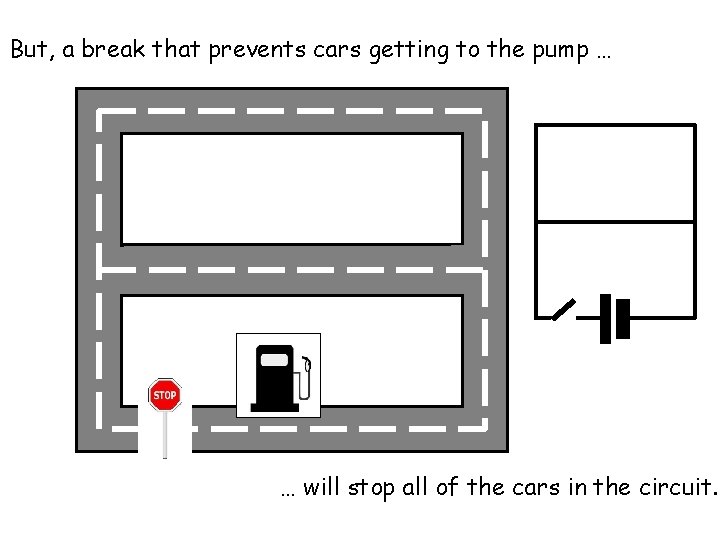 But, a break that prevents cars getting to the pump …

STOP

… will stop all of the cars in the circuit.