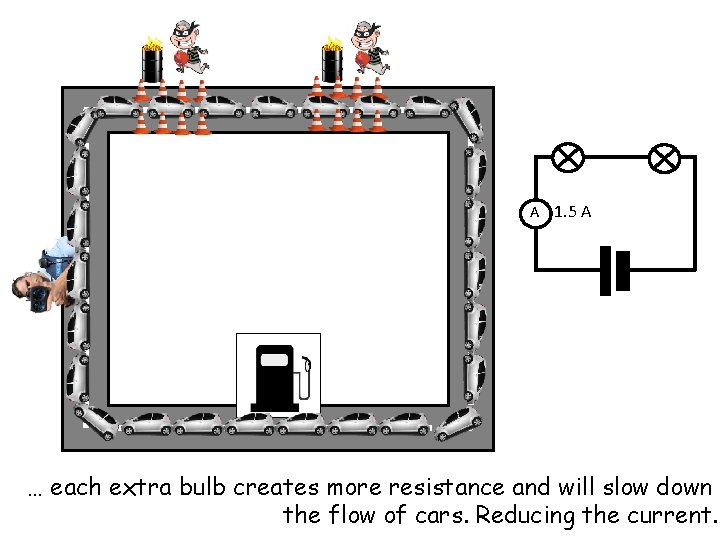 A

1.5 A

… each extra bulb creates more resistance and will slow down the flow of cars. Reducing the current.