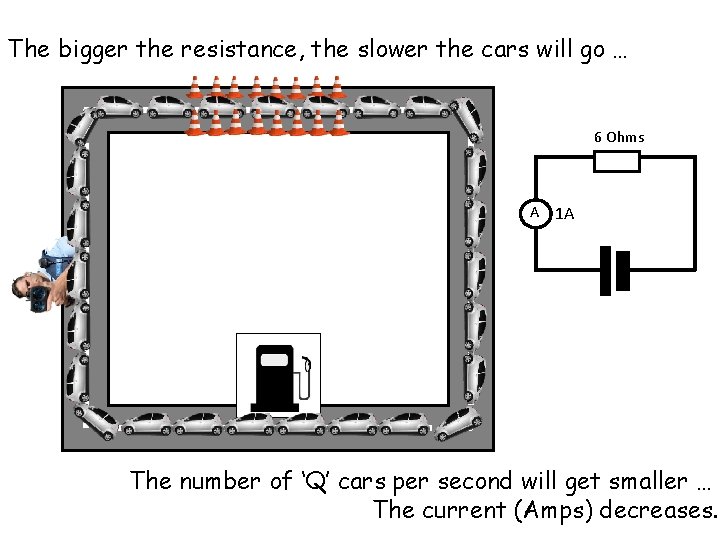 The bigger the resistance, the slower the cars will go …

6 Ohms

A

1A

The number of ‘Q’ cars per second will get smaller …
The current (Amps) decreases.