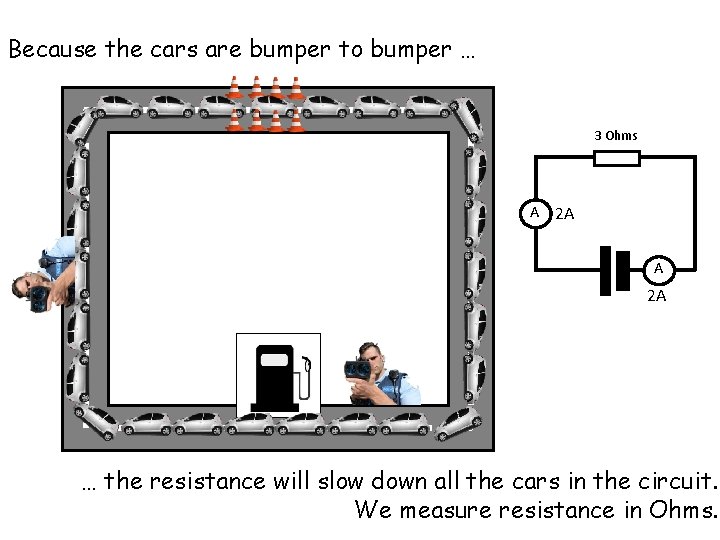 Because the cars are bumper to bumper …

3 Ohms

A 2A

A 2A

… the resistance will slow down all the cars in the circuit. We measure resistance in Ohms.