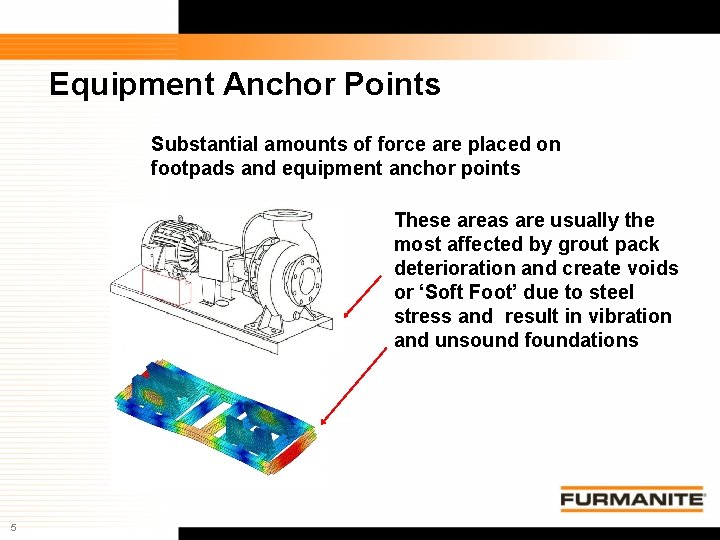 Equipment Anchor Points

Substantial amounts of force are placed on footpads and equipment anchor points

These areas are usually the most affected by grout pack deterioration and create voids or ‘Soft Foot’ due to steel stress and result in vibration and unsound foundations

FURMANITE

5