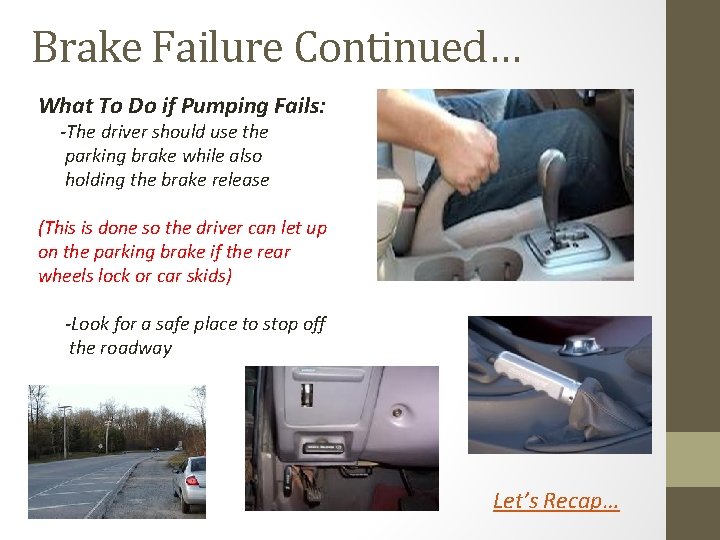 Brake Failure Continued…

What To Do if Pumping Fails:

-The driver should use the parking brake while also holding the brake release

(This is done so the driver can let up on the parking brake if the rear wheels lock or car skids)

-Look for a safe place to stop off the roadway

Let's Recap…