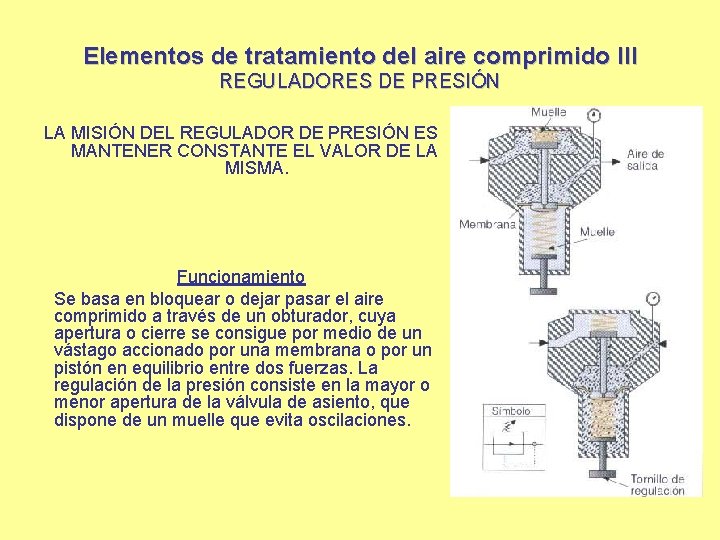 Elementos de tratamiento del aire comprimido III
REGULADORES DE PRESIÓN

LA MISIÓN DEL REGULADOR DE PRESIÓN ES MANTENER CONSTANTE EL VALOR DE LA MISMA.

Funcionamiento
Se basa en bloquear o dejar pasar el aire comprimido a través de un obturador, cuya apertura o cierre se consigue por medio de un vástago accionado por una membrana o por un pistón en equilibrio entre dos fuerzas. La regulación de la presión consiste en la mayor o menor apertura de la válvula de asiento, que dispone de un muelle que evita oscilaciones.

Muelle
Aire de salida
Membrana
Muelle
Símbolo
Tornillo de regulación