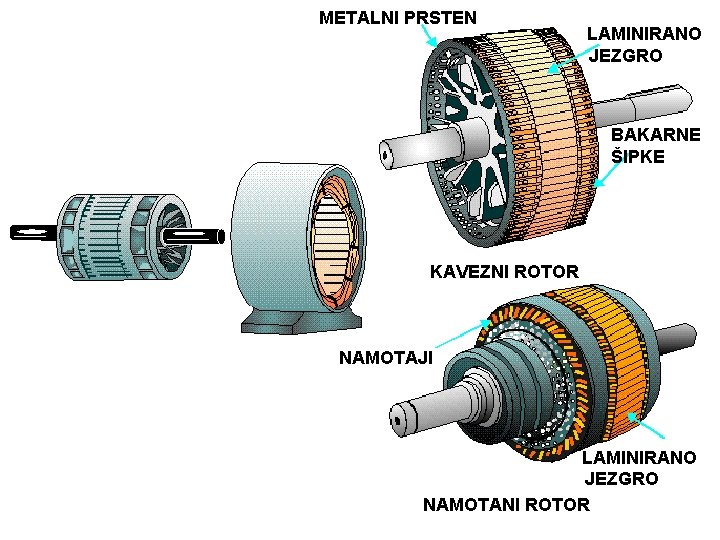 METALNI PRSTEN

LAMINIRANO JEZGRO

BAKARNE ŠIPKE

KAVEZNI ROTOR

NAMOTAJI

LAMINIRANO JEZGRO

NAMOTANI ROTOR