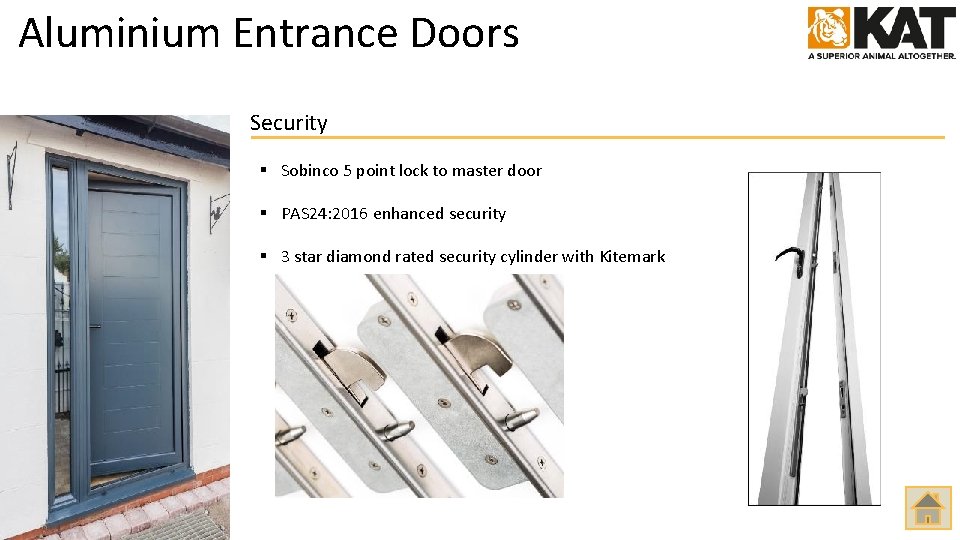 Aluminium Entrance Doors

KAT
A SUPERIOR ANIMAL ALTOGETHER.

Security

▪ Sobinco 5 point lock to master door

▪ PAS24:2016 enhanced security

▪ 3 star diamond rated security cylinder with Kitemark