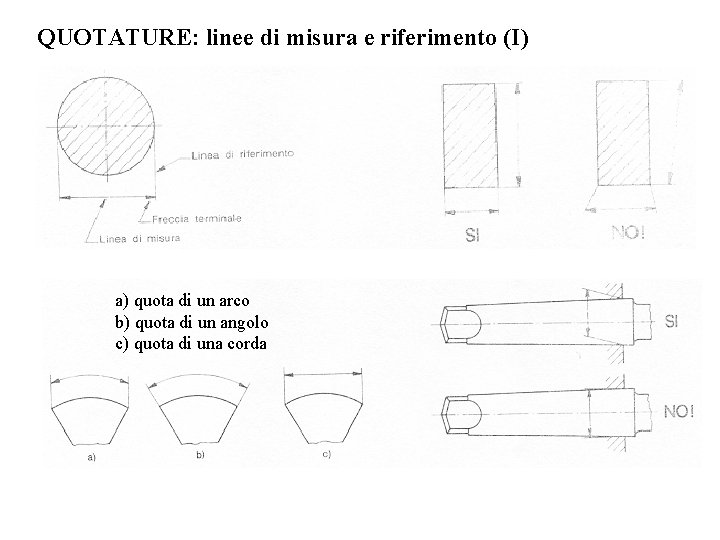 QUOTATURE: linee di misura e riferimento (I)

Linea di riferimento

Freccia terminale

Linea di misura

SI

NO!

a) quota di un arco
b) quota di un angolo
c) quota di una corda

SI

NO!

a)

b)

c)