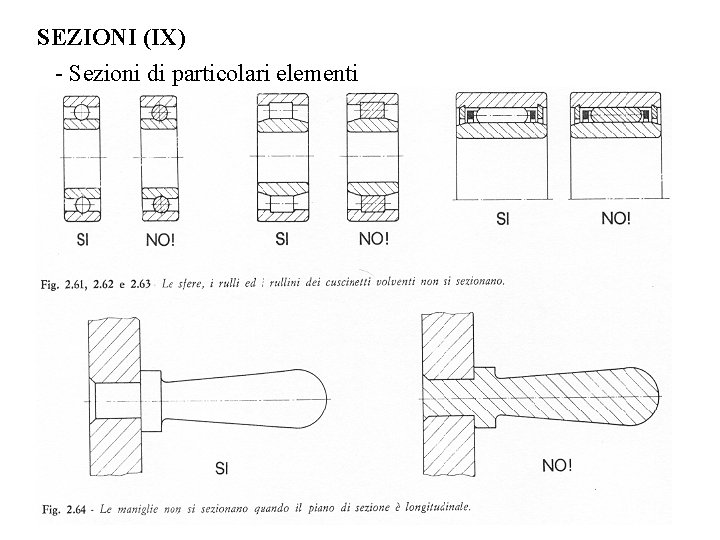 SEZIONI (IX)

- Sezioni di particolari elementi

SI NO! SI NO! SI NO!

Fig. 2.61, 2.62 e 2.63 - Le sfere, i rulli ed i rullini dei cuscinetti volventi non si sezionano.

SI NO!

Fig. 2.64 - Le maniglie non si sezionano quando il piano di sezione è longitudinale.