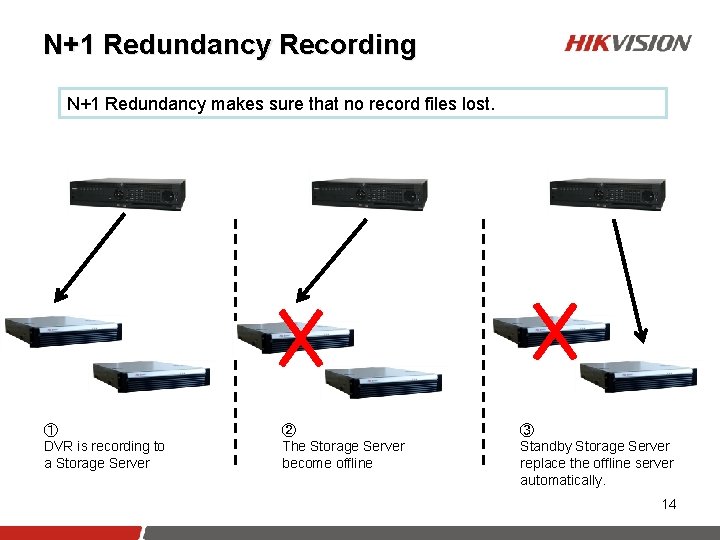 N+1 Redundancy Recording

HIKVISION

N+1 Redundancy makes sure that no record files lost.

①
DVR is recording to a Storage Server

②
The Storage Server become offline

③
Standby Storage Server replace the offline server automatically.

14