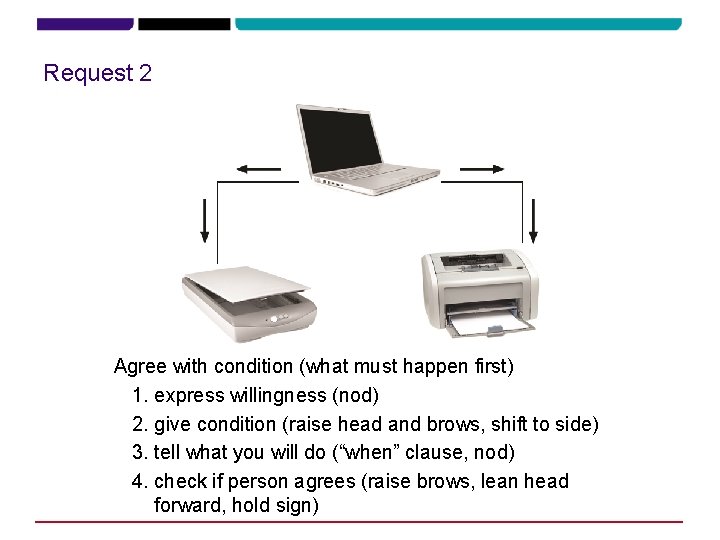 Request 2

Agree with condition (what must happen first)

1. express willingness (nod)
2. give condition (raise head and brows, shift to side)
3. tell what you will do (“when” clause, nod)
4. check if person agrees (raise brows, lean head forward, hold sign)