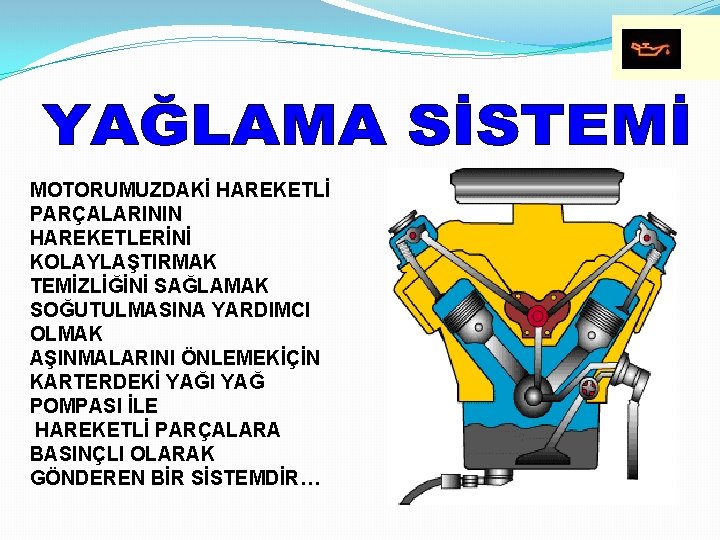 YAĞLAMA SİSTEMİ

MOTORUMUZDAKİ HAREKETLİ PARÇALARININ HAREKETLERİNİ KOLAYLAŞTIRMAK TEMİZLİĞİNİ SAĞLAMAK SOĞUTULMASINA YARDIMCI OLMAK AŞINMALARINI ÖNLEMEKİÇİN KARTERDEKİ YAĞI YAĞ POMPASI İLE HAREKETLİ PARÇALARA BASINÇLI OLARAK GÖNDEREN BİR SİSTEMDİR…