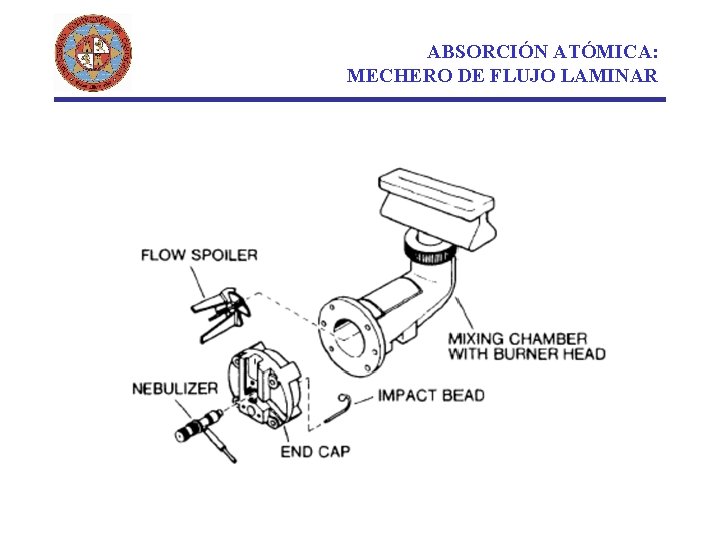 ABSORCIÓN ATÓMICA:
MECHERO DE FLUJO LAMINAR

FLOW SPOILER

MIXING CHAMBER
WITH BURNER HEAD

NEBULIZER

IMPACT BEAD

END CAP